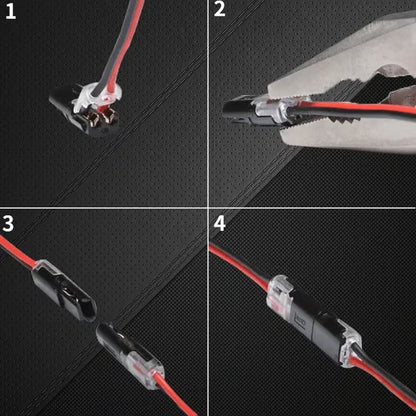 1
2
3
4