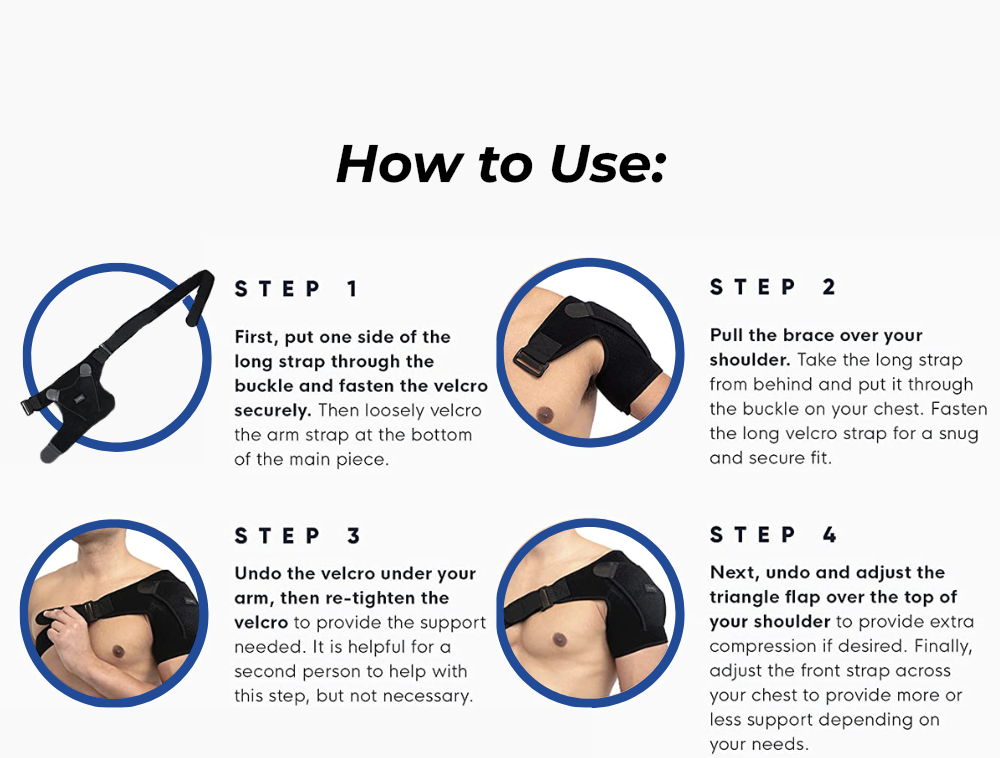 How to Use:

STEP 1

First, put one side of the long strap through the buckle and fasten the velcro securely. Then loosely velcro the arm strap at the bottom of the main piece.

STEP 2

Pull the brace over your shoulder. Take the long strap from behind and put it through the buckle on your chest. Fasten the long velcro strap for a snug and secure fit.

STEP 3

Undo the velcro under your arm, then re-tighten the velcro to provide the support needed. It is helpful for a second person to help with this step, but not necessary.

STEP 4

Next, undo and adjust the triangle flap over the top of your shoulder to provide extra compression if desired. Finally, adjust the front strap across your chest to provide more or less support depending on your needs.