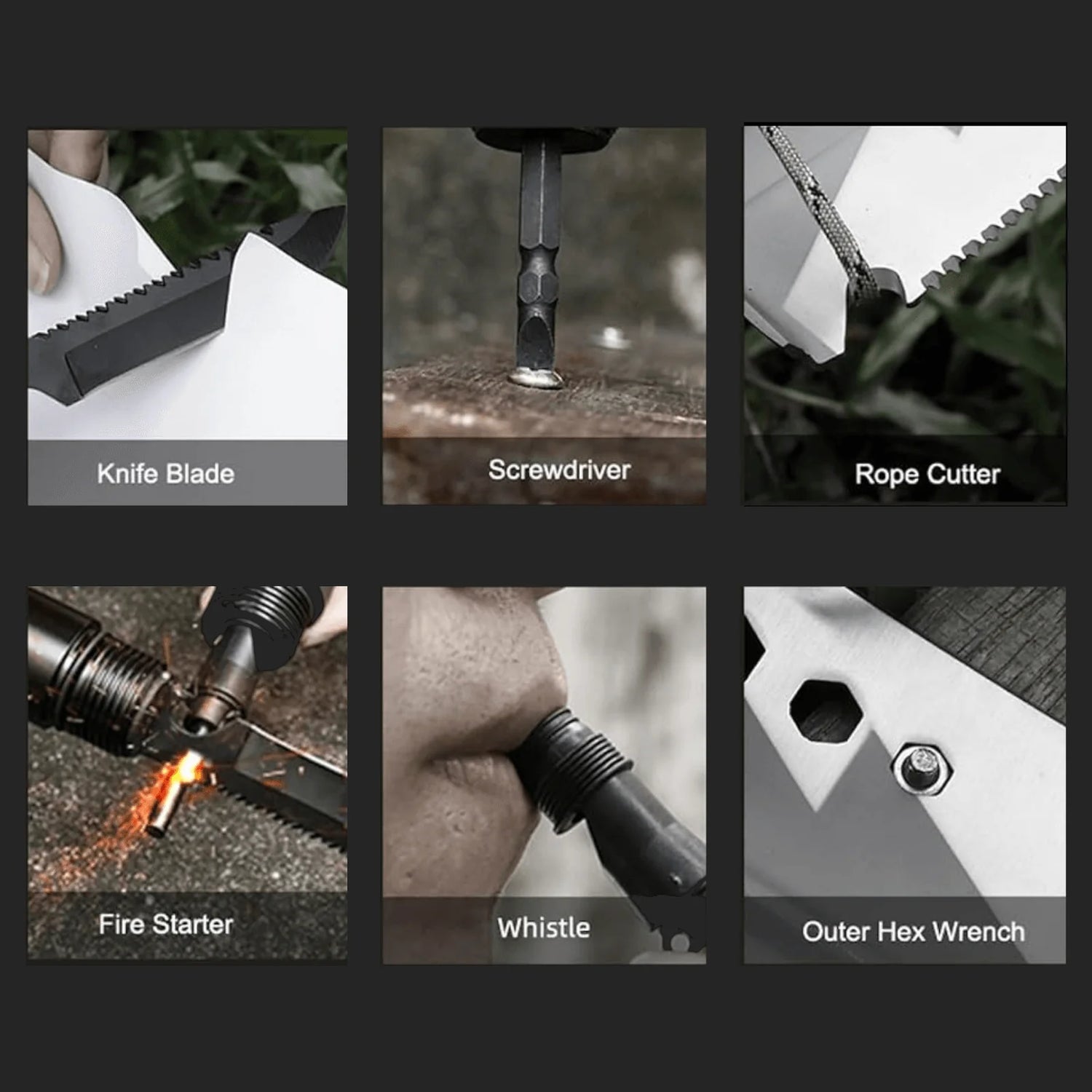 Knife Blade

Screwdriver

Rope Cutter

Fire Starter

Whistle

Outer Hex Wrench